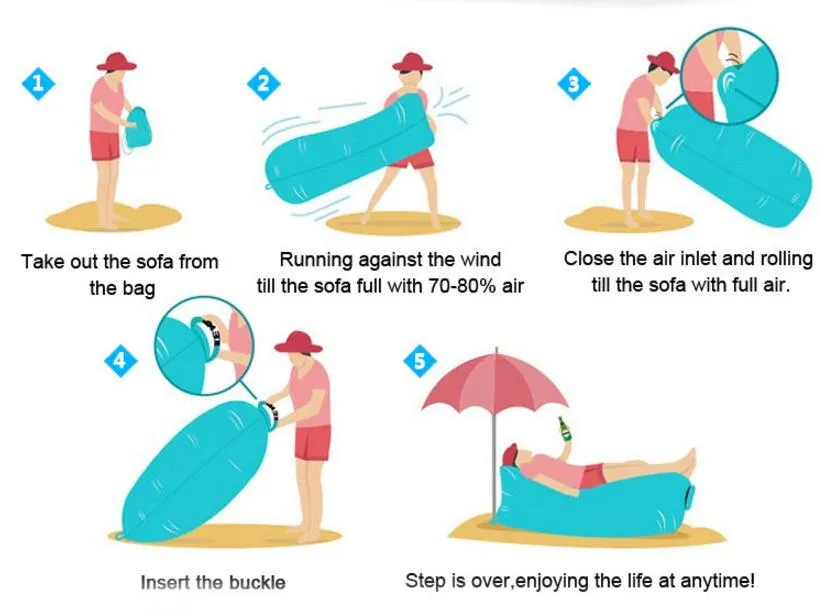 1

Take out the sofa from the bag

2

Running against the wind till the sofa full with 70-80% air

3

Close the air inlet and rolling till the sofa with full air.

4

Insert the buckle

5

Step is over,enjoying the life at anytime!